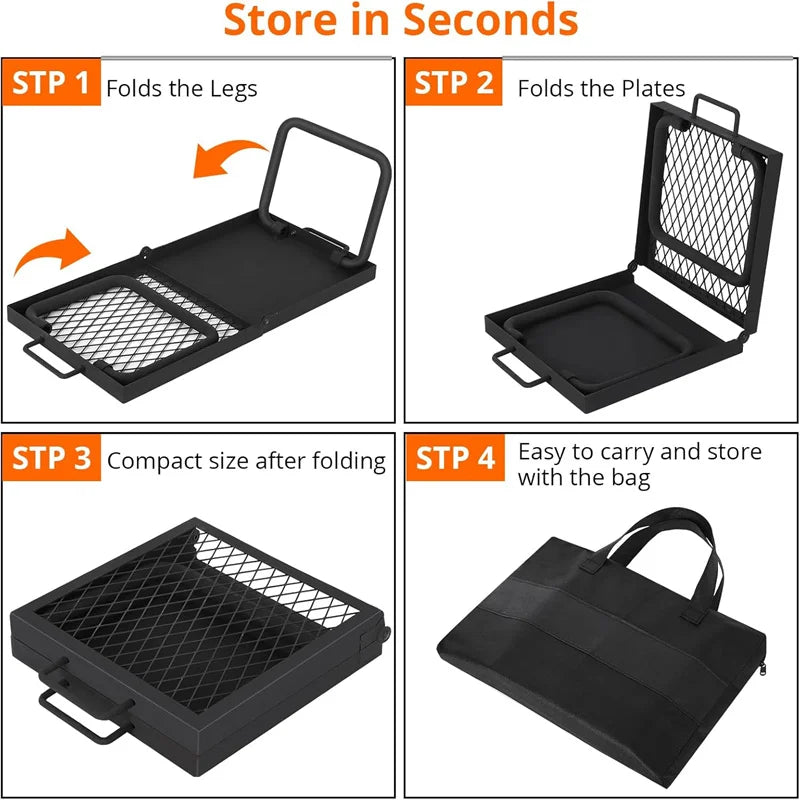 Store in Seconds

STP 1 Folds the Legs

STP 2 Folds the Plates

STP 3 Compact size after folding

STP 4 Easy to carry and store with the bag